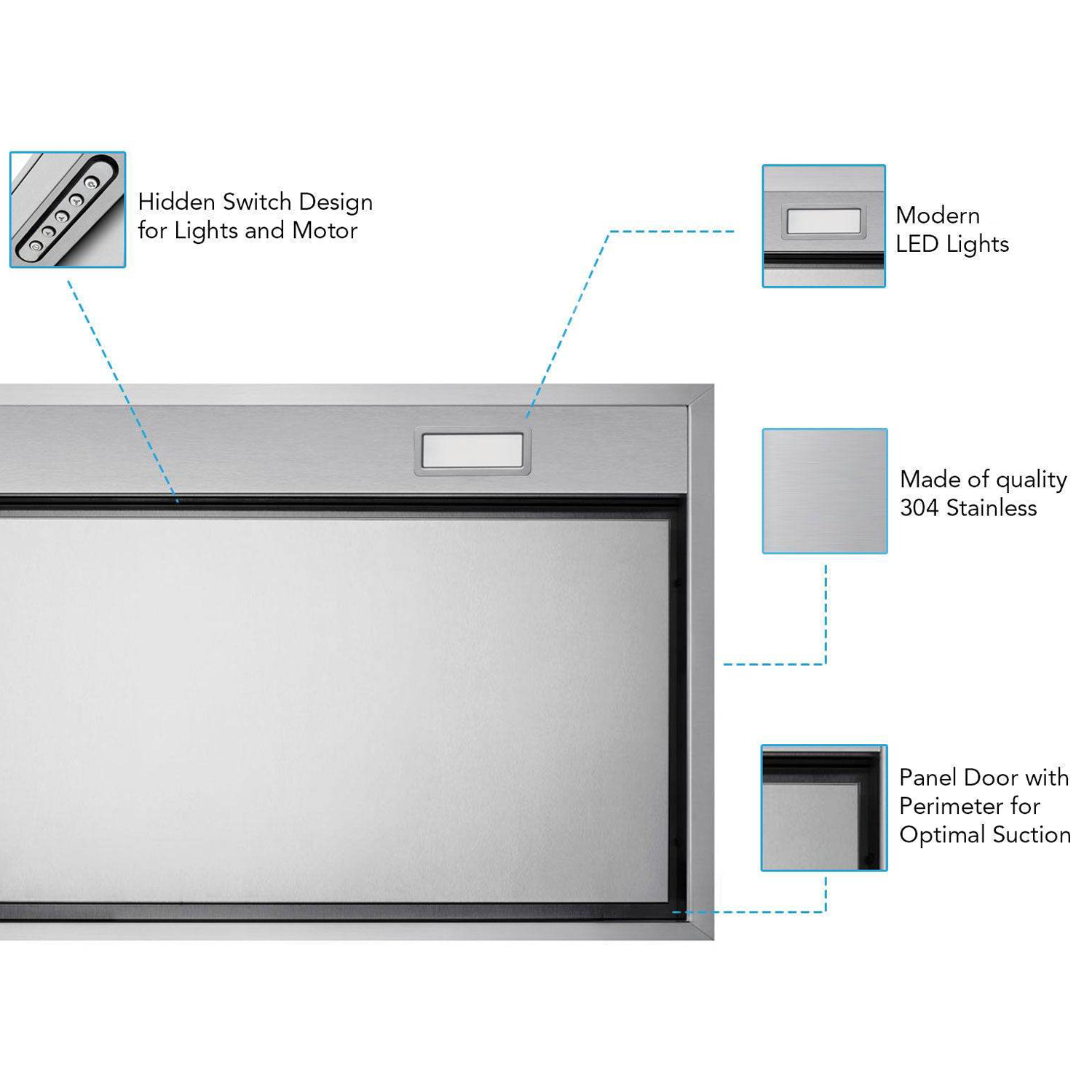 Hidden Switch Design for Lights and Motor

Modern LED Lights

Made of quality 304 Stainless

Panel Door with Perimeter for Optimal Suction