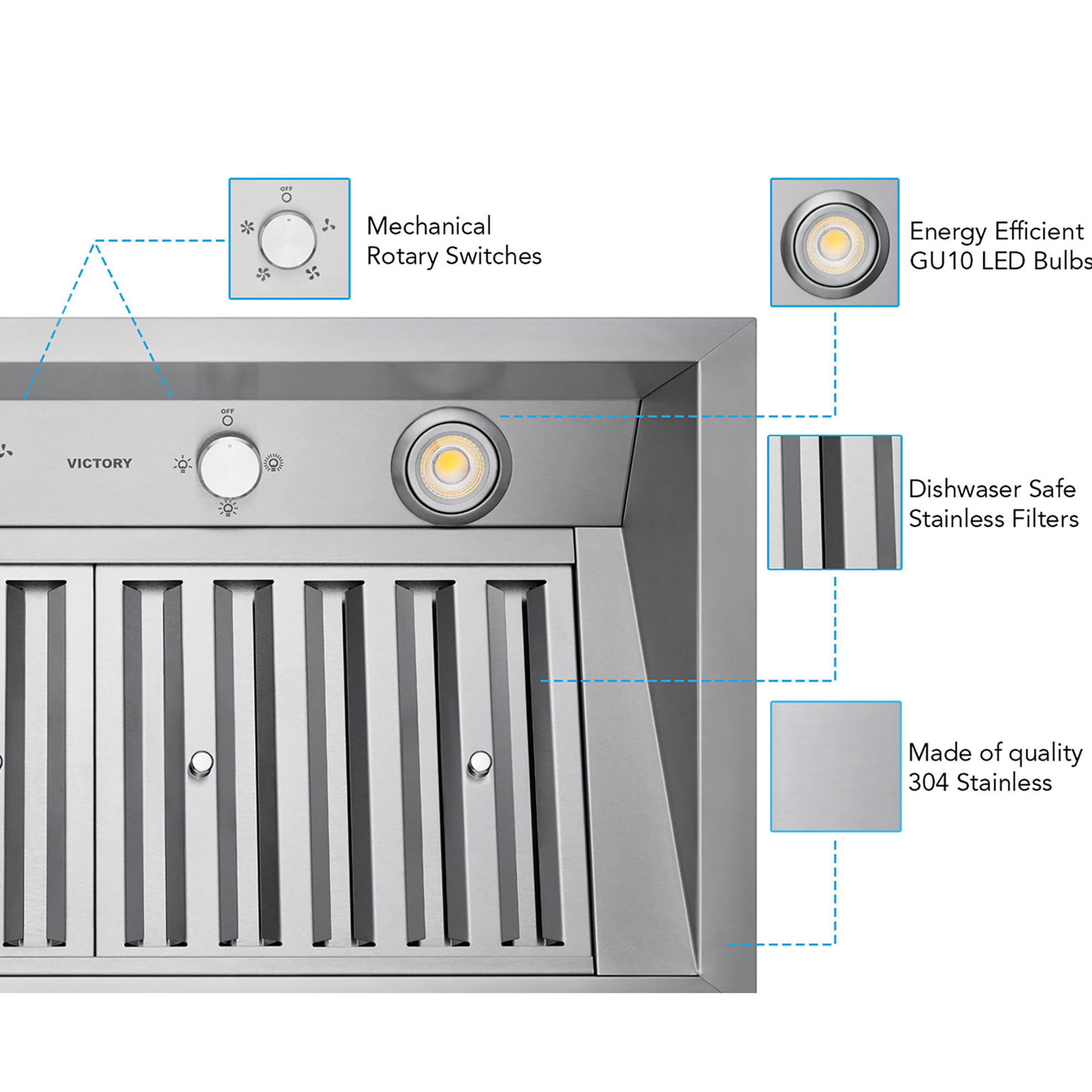 OFF

Mechanical Rotary Switches

Energy Efficient GU10 LED Bulbs

OFF

VICTORY

Dishwaser Safe Stainless Filters

Made of quality 304 Stainless